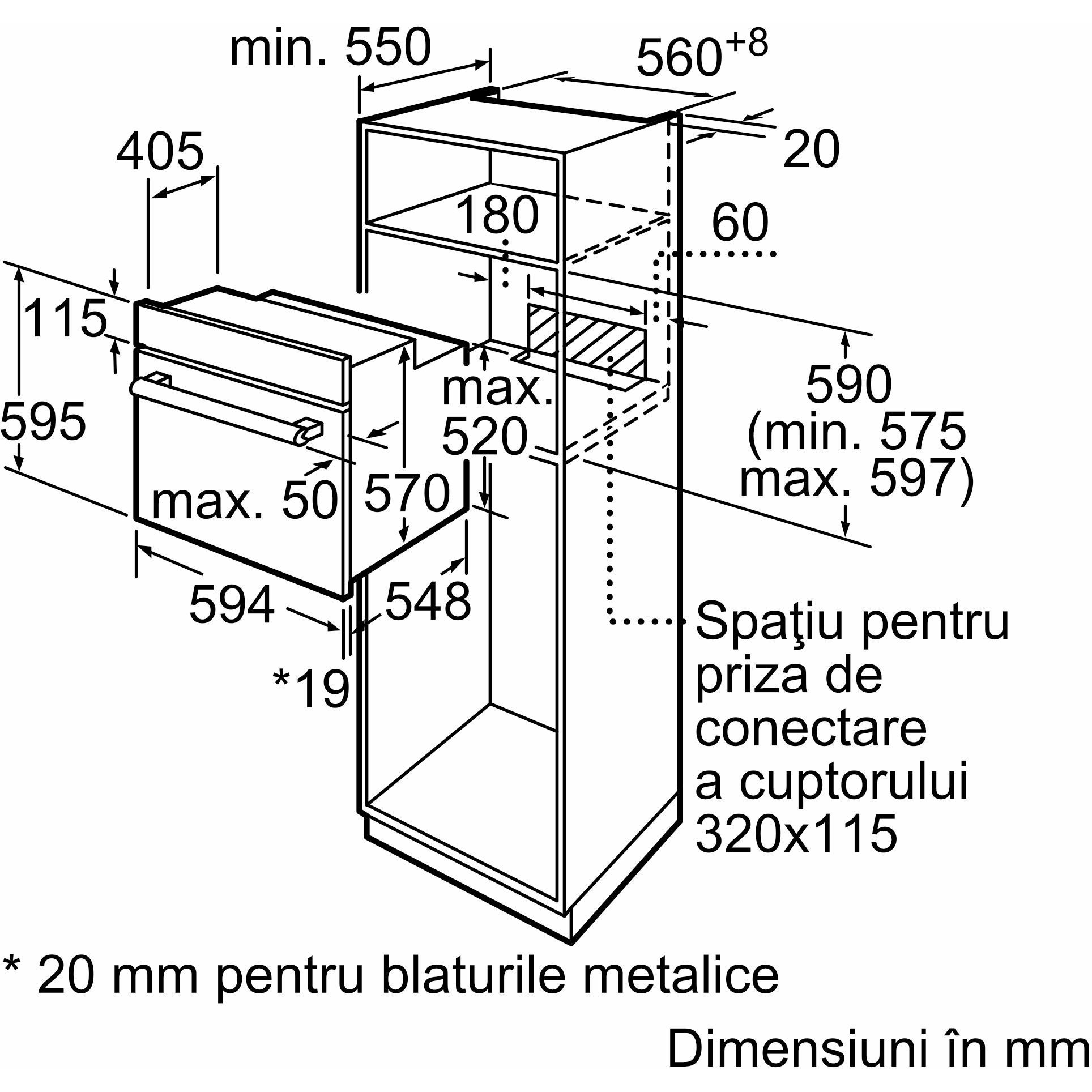 min. 550

$560^{+8}$

20

405

180

60

115

595

max.
520

590
(min. 575
max. 597)

max. 50

570

594

548

*19

Spaţiu pentru priza de conectare a cuptorului 320x115

* 20 mm pentru blaturile metalice

Dimensiuni în mm