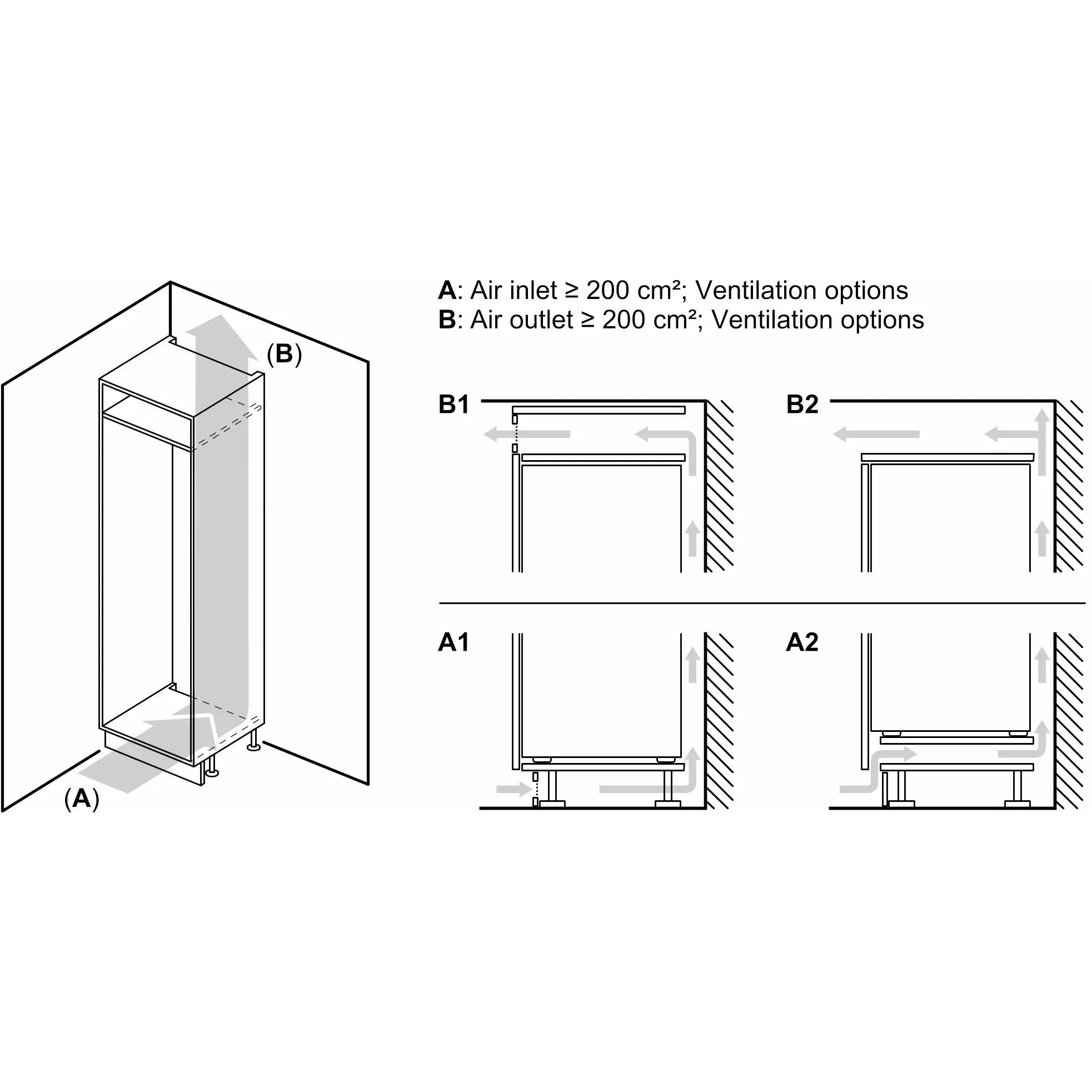 (B)

(A)

A: Air inlet ≥ 200 cm²; Ventilation options
B: Air outlet ≥ 200 cm²; Ventilation options

B1

B2

A1

A2