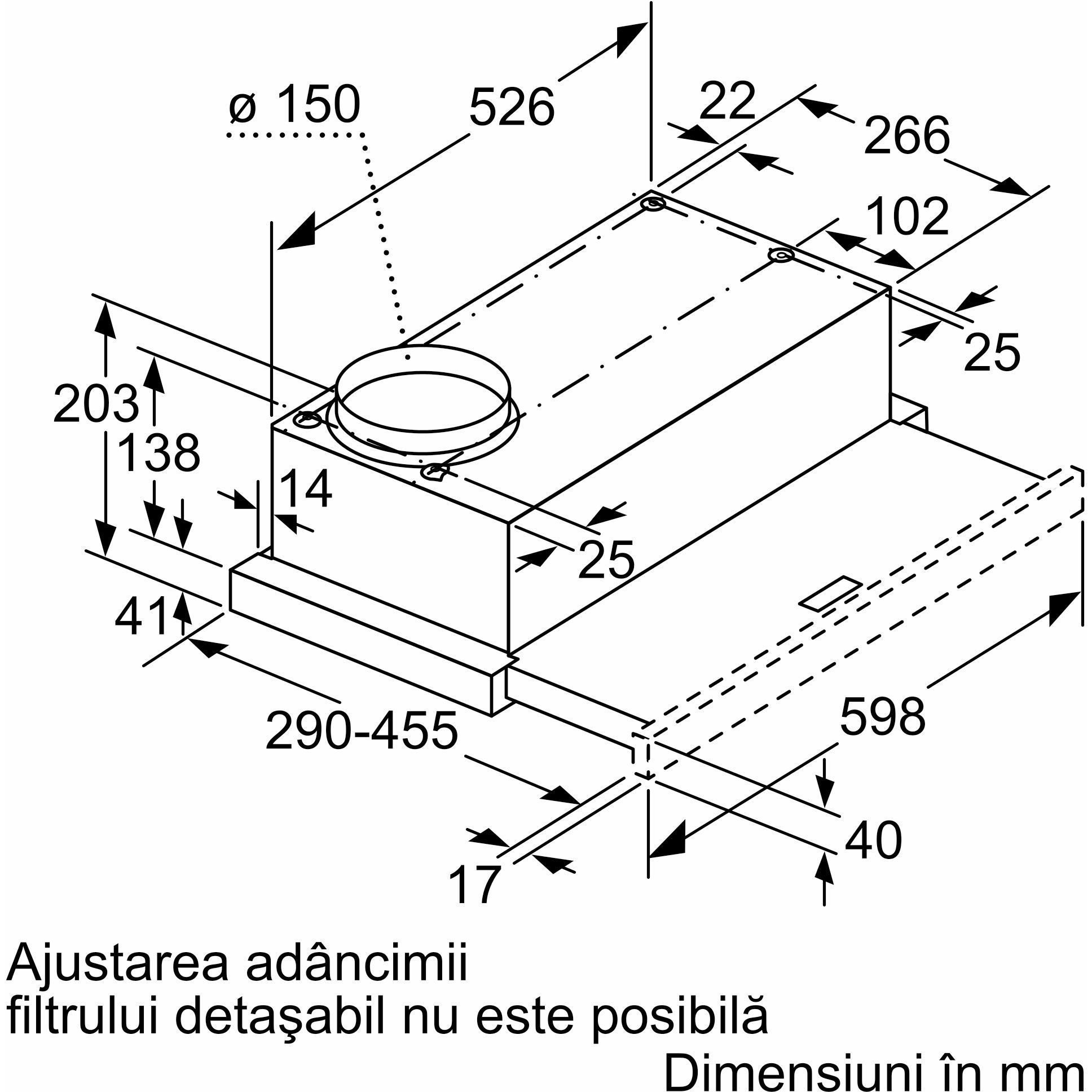 ø 150

526

22

266

102

25

203

138

14

25

41

290-455

598

40

17

Ajustarea adâncimii filtrului detaşabil nu este posibilă

Dimensiuni în mm