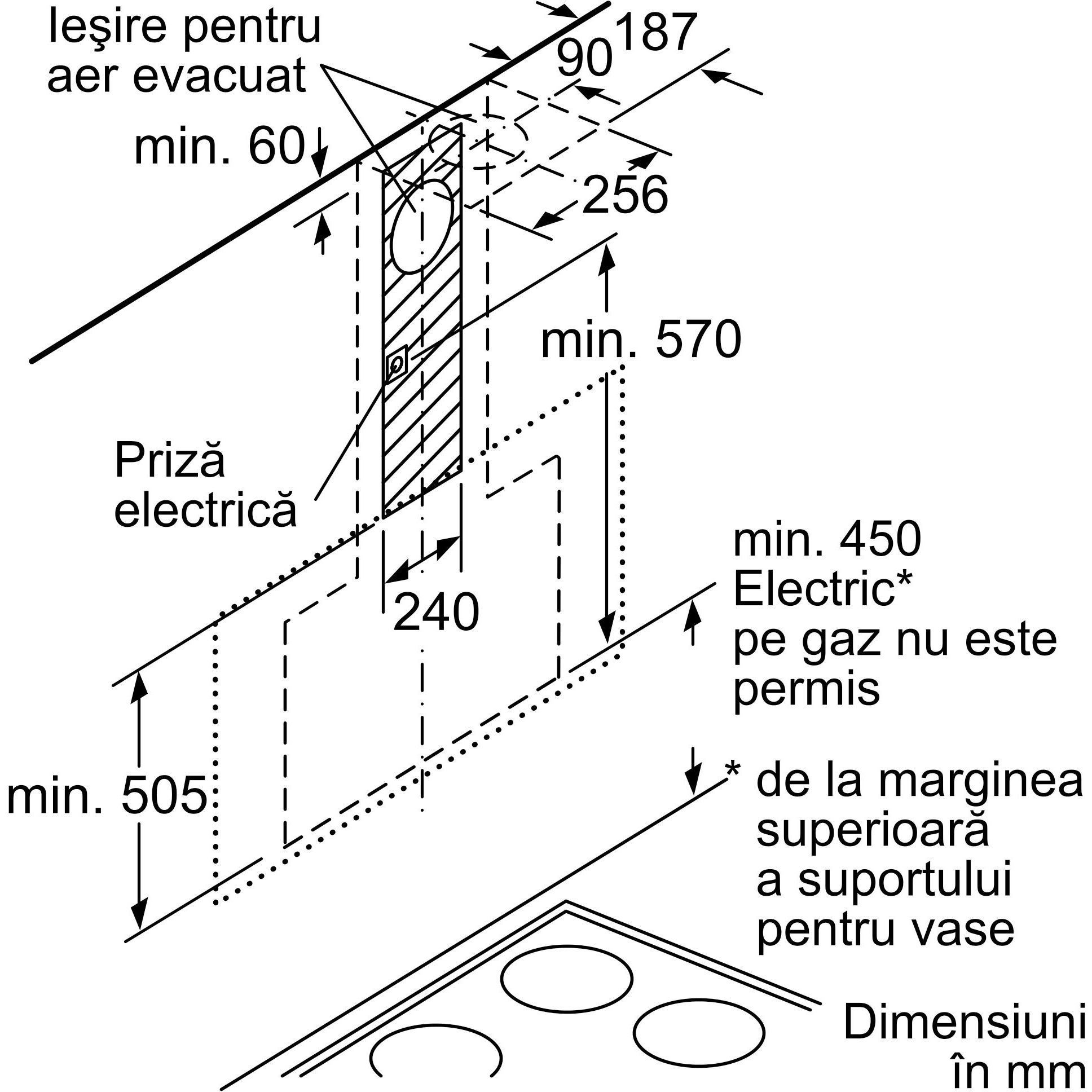 Ieşire pentru aer evacuat

187

90

min. 60

256

min. 570

Priză electrică

240

min. 450 Electric* pe gaz nu este permis

min. 505

* de la marginea superioară a suportului pentru vase

Dimensiuni în mm