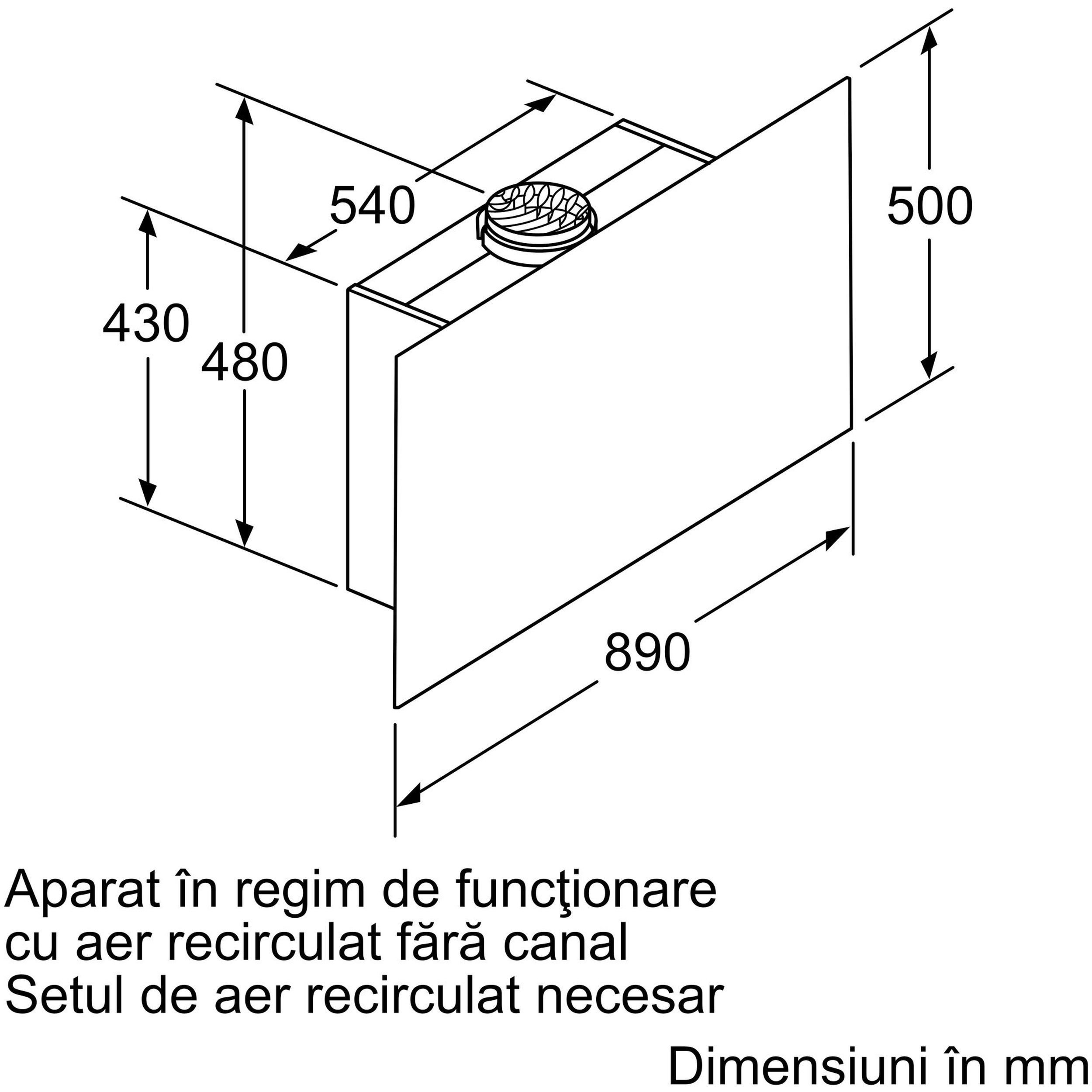 540

500

430

480

890

Aparat în regim de funcţionare cu aer recirculat fără canal
Setul de aer recirculat necesar

Dimensiuni în mm