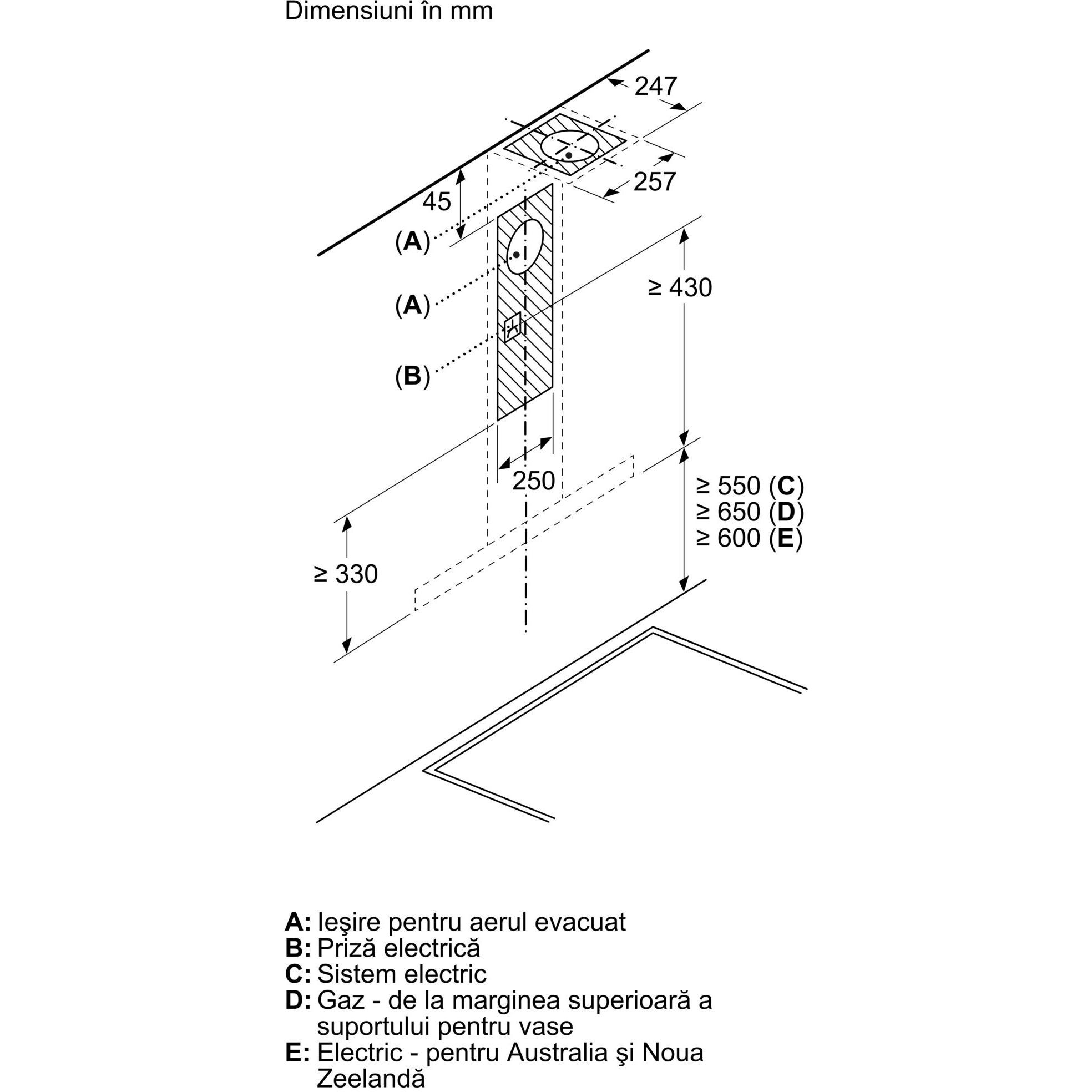 Dimensiuni în mm

247

257

45

(A)

(A)

(B)

≥ 430

250

≥ 550 (C)
≥ 650 (D)
≥ 600 (E)

≥ 330

A: Ieşire pentru aerul evacuat
B: Priză electrică
C: Sistem electric
D: Gaz - de la marginea superioară a suportului pentru vase
E: Electric - pentru Australia şi Noua Zeelandă