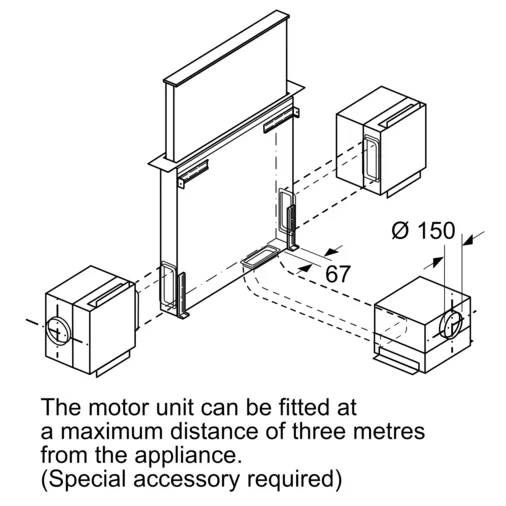 Ø 150

67

The motor unit can be fitted at a maximum distance of three metres from the appliance.
(Special accessory required)