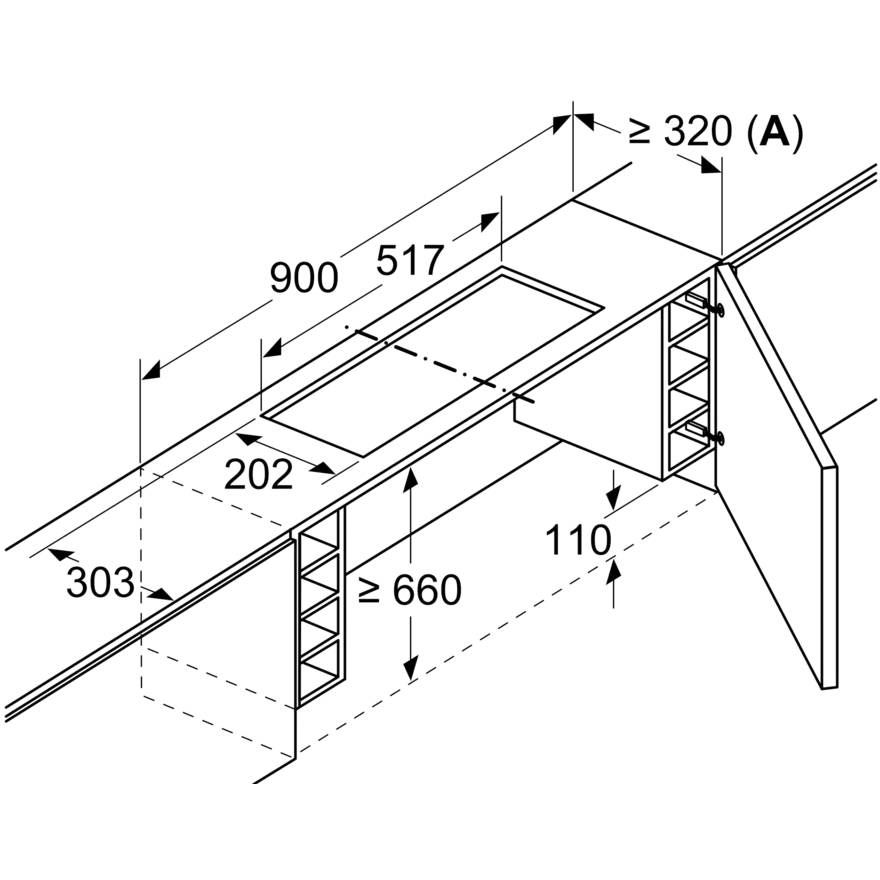 ≥ 320 (A)

900

517

202

303

≥ 660

110