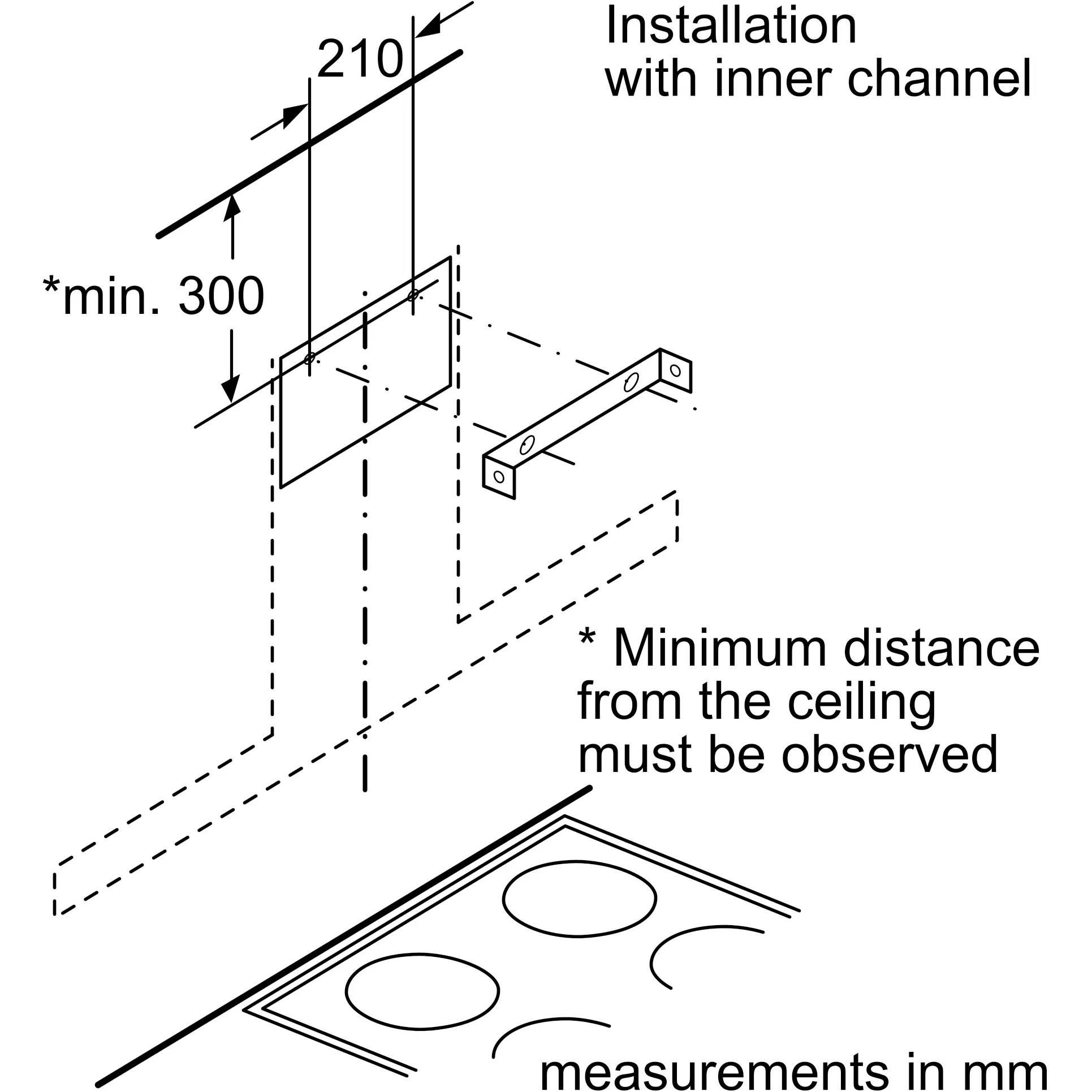 Installation with inner channel

210

*min. 300

* Minimum distance from the ceiling must be observed

measurements in mm