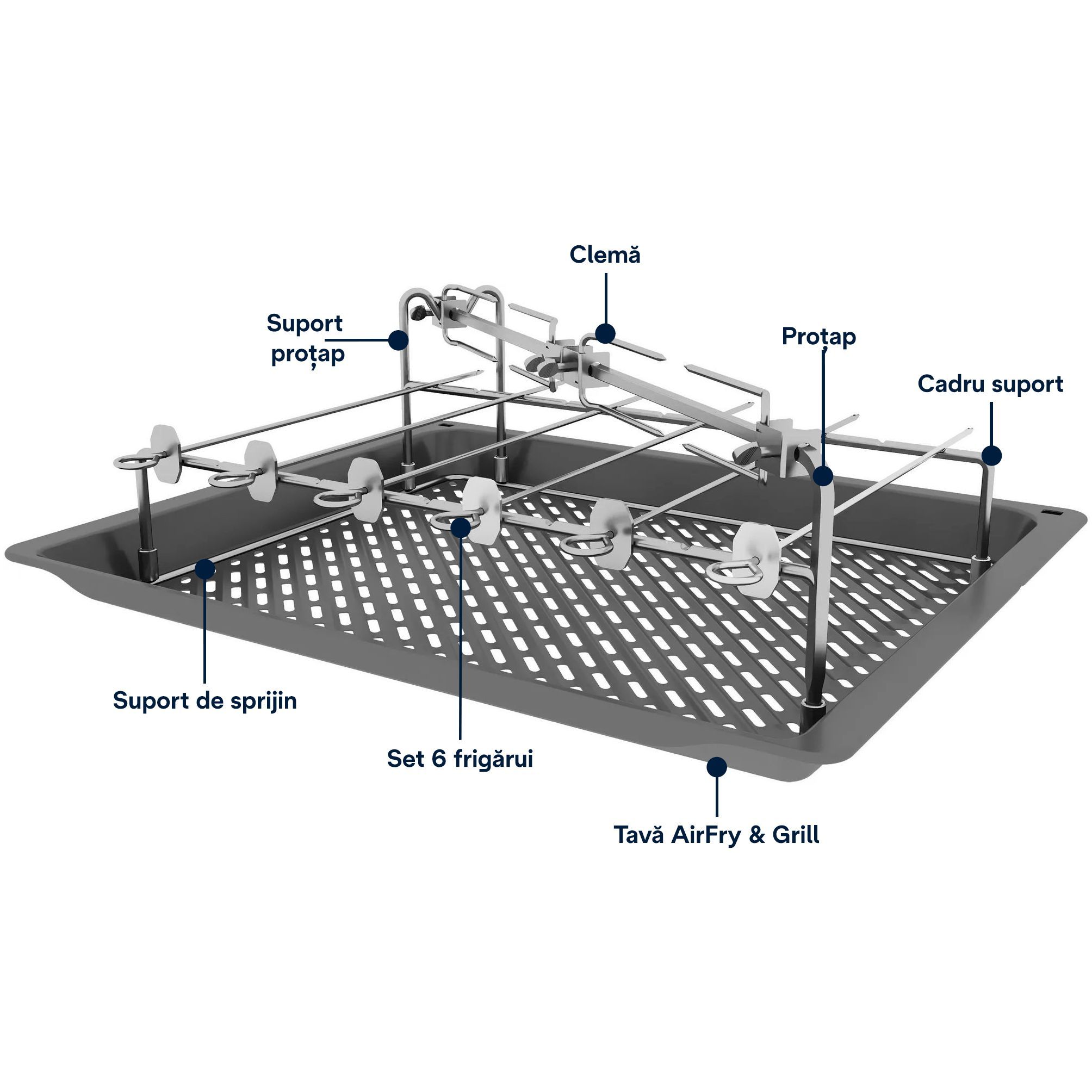 Clemă

Suport proțap

Proțap

Cadru suport

Suport de sprijin

Set 6 frigărui

Tavă AirFry & Grill