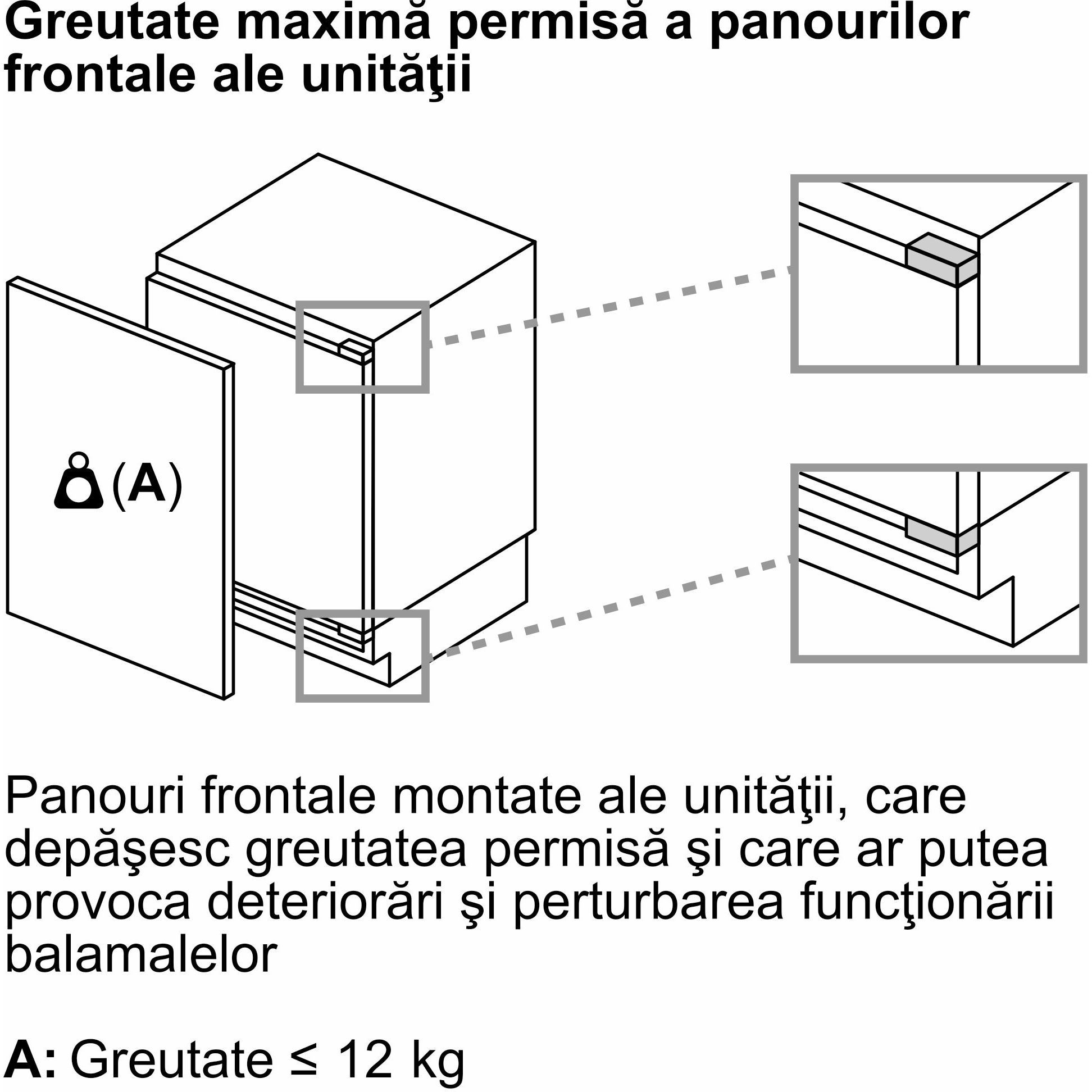 Greutate maximă permisă a panourilor frontale ale unităţii

(A)

Panouri frontale montate ale unităţii, care depăşesc greutatea permisă şi care ar putea provoca deteriorări şi perturbarea funcţionării balamalelor

A: Greutate ≤ 12 kg