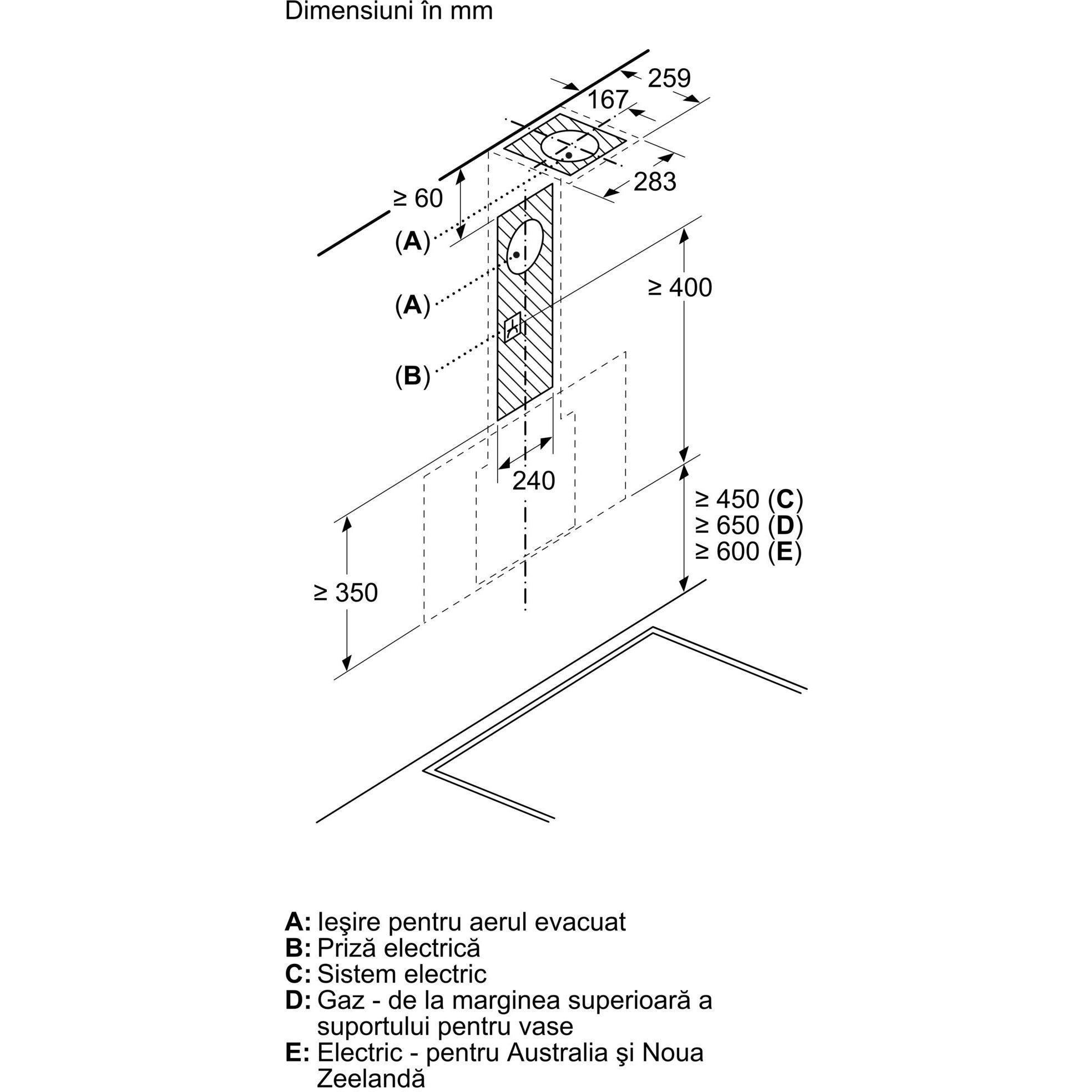 Dimensiuni în mm

259
167
283
≥ 60
(A)
(A)
(B)
≥ 400
240
≥ 450 (C)
≥ 650 (D)
≥ 600 (E)
≥ 350

A: Ieşire pentru aerul evacuat
B: Priză electrică
C: Sistem electric
D: Gaz - de la marginea superioară a suportului pentru vase
E: Electric - pentru Australia şi Noua Zeelandă