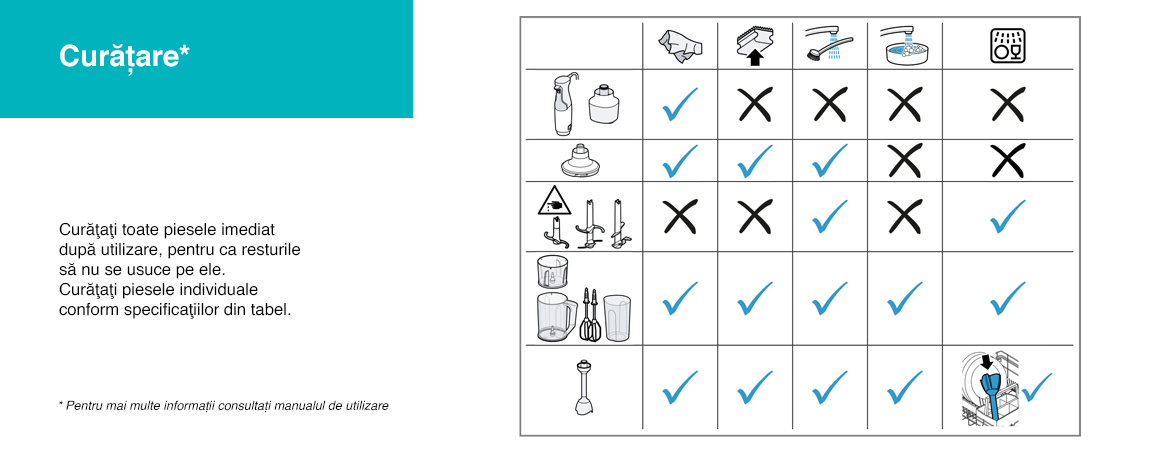 Curățare*

Curăţaţi toate piesele imediat după utilizare, pentru ca resturile să nu se usuce pe ele.
Curăţaţi piesele individuale conform specificaţiilor din tabel.

* Pentru mai multe informații consultați manualul de utilizare