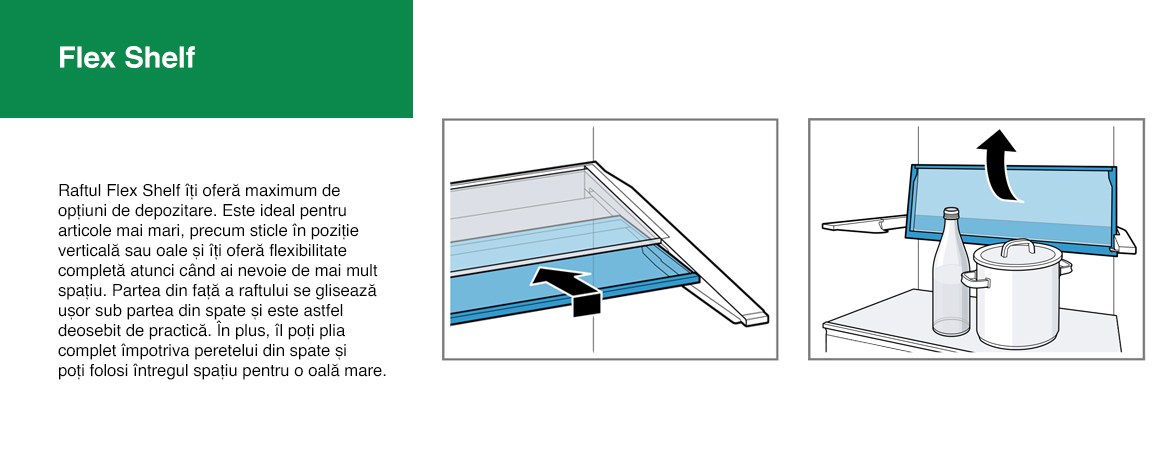 Flex Shelf

Raftul Flex Shelf îți oferă maximum de opțiuni de depozitare. Este ideal pentru articole mai mari, precum sticle în poziție verticală sau oale și îți oferă flexibilitate completă atunci când ai nevoie de mai mult spațiu. Partea din față a raftului se glisează ușor sub partea din spate și este astfel deosebit de practică. În plus, îl poți plia complet împotriva peretelui din spate și poți folosi întregul spațiu pentru o oală mare.