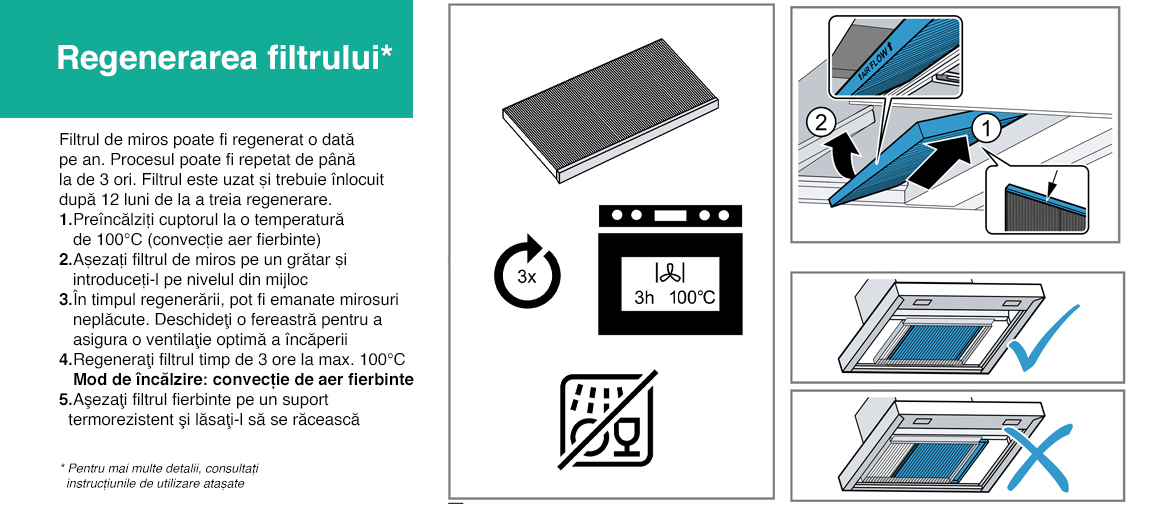 Regenerarea filtrului*

Filtrul de miros poate fi regenerat o dată pe an. Procesul poate fi repetat de până la de 3 ori. Filtrul este uzat și trebuie înlocuit după 12 luni de la a treia regenerare.

1.Preîncălziți cuptorul la o temperatură de 100°C (convecție aer fierbinte)

2.Așezați filtrul de miros pe un grătar și introduceți-l pe nivelul din mijloc

3.În timpul regenerării, pot fi emanate mirosuri neplăcute. Deschideți o fereastră pentru a asigura o ventilație optimă a încăperii

4.Regenerați filtrul timp de 3 ore la max. 100°C
Mod de încălzire: convecție de aer fierbinte

5.Așezați filtrul fierbinte pe un suport termorezistent și lăsați-l să se răcească

* Pentru mai multe detalii, consultați instrucțiunile de utilizare atașate

3x

3h 100°C

AIR FLOW

2

1