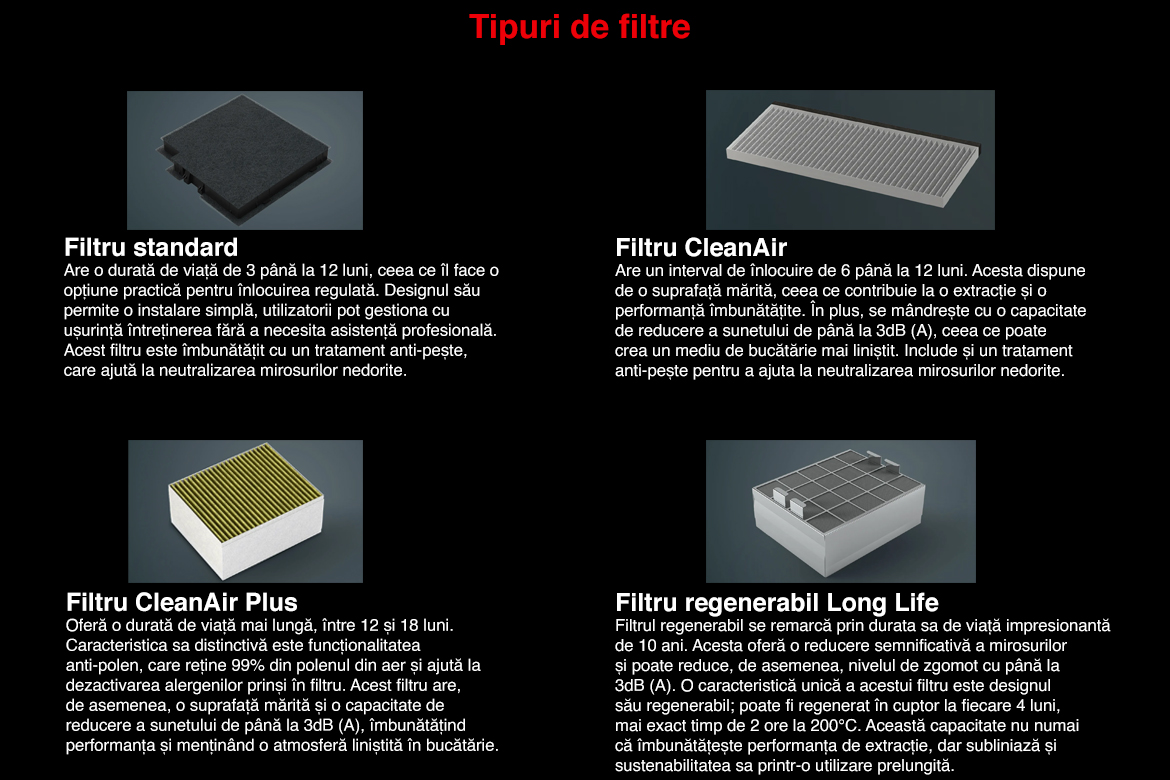 Tipuri de filtre

Filtru standard
Are o durată de viață de 3 până la 12 luni, ceea ce îl face o opțiune practică pentru înlocuirea regulată. Designul său permite o instalare simplă, utilizatorii pot gestiona cu ușurință întreținerea fără a necesita asistență profesională. Acest filtru este îmbunătățit cu un tratament anti-pește, care ajută la neutralizarea mirosurilor nedorite.

Filtru CleanAir
Are un interval de înlocuire de 6 până la 12 luni. Acesta dispune de o suprafață mărită, ceea ce contribuie la o extracție și o performanță îmbunătățite. În plus, se mândrește cu o capacitate de reducere a sunetului de până la 3dB (A), ceea ce poate crea un mediu de bucătărie mai liniștit. Include și un tratament anti-pește pentru a ajuta la neutralizarea mirosurilor nedorite.

Filtru CleanAir Plus
Oferă o durată de viață mai lungă, între 12 și 18 luni. Caracteristica sa distinctivă este funcționalitatea anti-polen, care reține 99% din polenul din aer și ajută la dezactivarea alergenilor prinși în filtru. Acest filtru are, de asemenea, o suprafață mărită și o capacitate de reducere a sunetului de până la 3dB (A), îmbunătățind performanța și menținând o atmosferă liniștită în bucătărie.

Filtru regenerabil Long Life
Filtrul regenerabil se remarcă prin durata sa de viață impresionantă de 10 ani. Acesta oferă o reducere semnificativă a mirosurilor și poate reduce, de asemenea, nivelul de zgomot cu până la 3dB (A). O caracteristică unică a acestui filtru este designul său regenerabil; poate fi regenerat în cuptor la fiecare 4 luni, mai exact timp de 2 ore la 200°C. Această capacitate nu numai că îmbunătățește performanța de extracție, dar subliniază și sustenabilitatea sa printr-o utilizare prelungită.