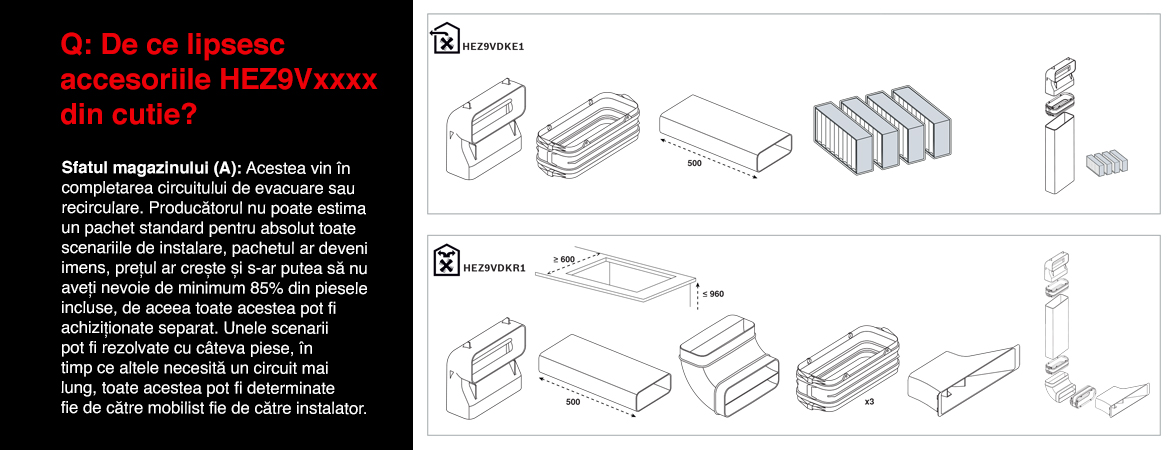 Q: De ce lipsesc accesoriile HEZ9Vxxxx din cutie?

Sfatul magazinului (A): Acestea vin în completarea circuitului de evacuare sau recirculare. Producătorul nu poate estima un pachet standard pentru absolut toate scenariile de instalare, pachetul ar deveni imens, prețul ar crește și s-ar putea să nu aveți nevoie de minimum 85% din piesele incluse, de aceea toate acestea pot fi achiziționate separat. Unele scenarii pot fi rezolvate cu câteva piese, în timp ce altele necesită un circuit mai lung, toate acestea pot fi determinate fie de către mobilist fie de către instalator.

HEZ9VDKE1

500

HEZ9VDKR1

≥ 600

≤ 960

500

x3