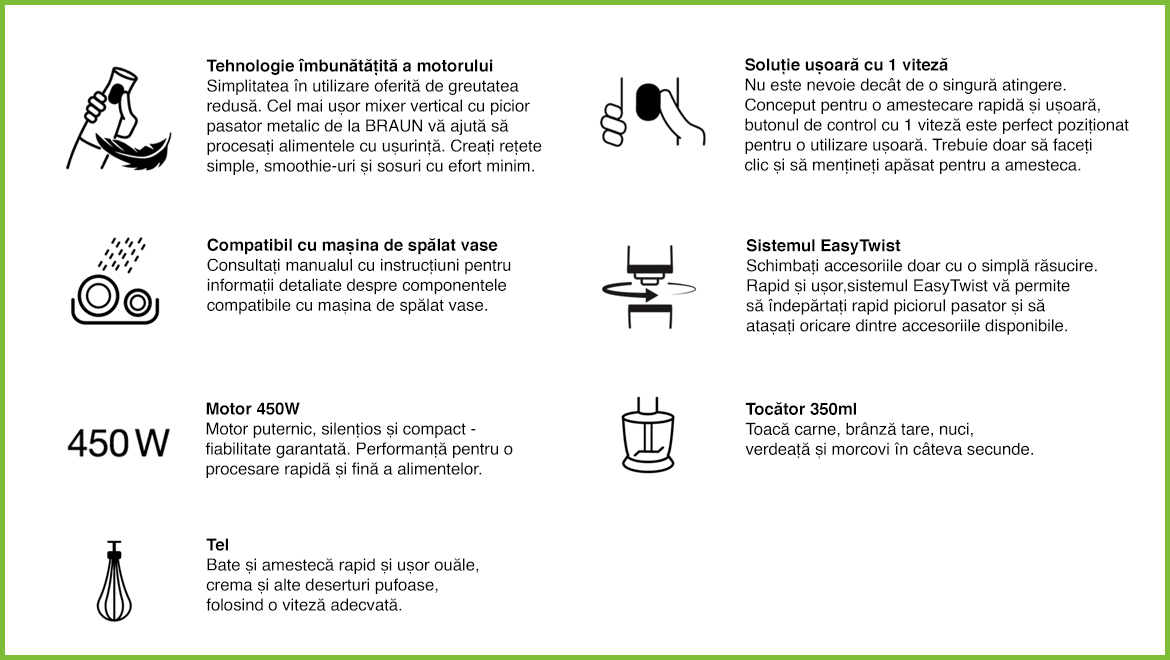 Tehnologie îmbunătățită a motorului
Simplitatea în utilizare oferită de greutatea redusă. Cel mai ușor mixer vertical cu picior pasator metalic de la BRAUN vă ajută să procesați alimentele cu ușurință. Creați rețete simple, smoothie-uri și sosuri cu efort minim.

Compatibil cu mașina de spălat vase
Consultați manualul cu instrucțiuni pentru informații detaliate despre componentele compatibile cu mașina de spălat vase.

450 W

Motor 450W
Motor puternic, silențios și compact - fiabilitate garantată. Performanță pentru o procesare rapidă și fină a alimentelor.

Tel
Bate și amestecă rapid și ușor ouăle, crema și alte deserturi pufoase, folosind o viteză adecvată.

Soluție ușoară cu 1 viteză
Nu este nevoie decât de o singură atingere. Conceput pentru o amestecare rapidă și ușoară, butonul de control cu 1 viteză este perfect poziționat pentru o utilizare ușoară. Trebuie doar să faceți clic și să mențineți apăsat pentru a amesteca.

Sistemul EasyTwist
Schimbați accesoriile doar cu o simplă răsucire. Rapid și ușor,sistemul EasyTwist vă permite să îndepărtați rapid piciorul pasator și să atașați oricare dintre accesoriile disponibile.

Tocător 350ml
Toacă carne, brânză tare, nuci, verdeață și morcovi în câteva secunde.