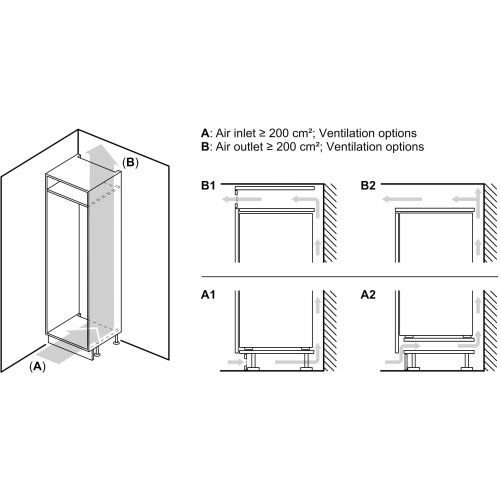 (B)

(A)

A: Air inlet ≥ 200 cm²; Ventilation options
B: Air outlet ≥ 200 cm²; Ventilation options

B1

B2

A1

A2