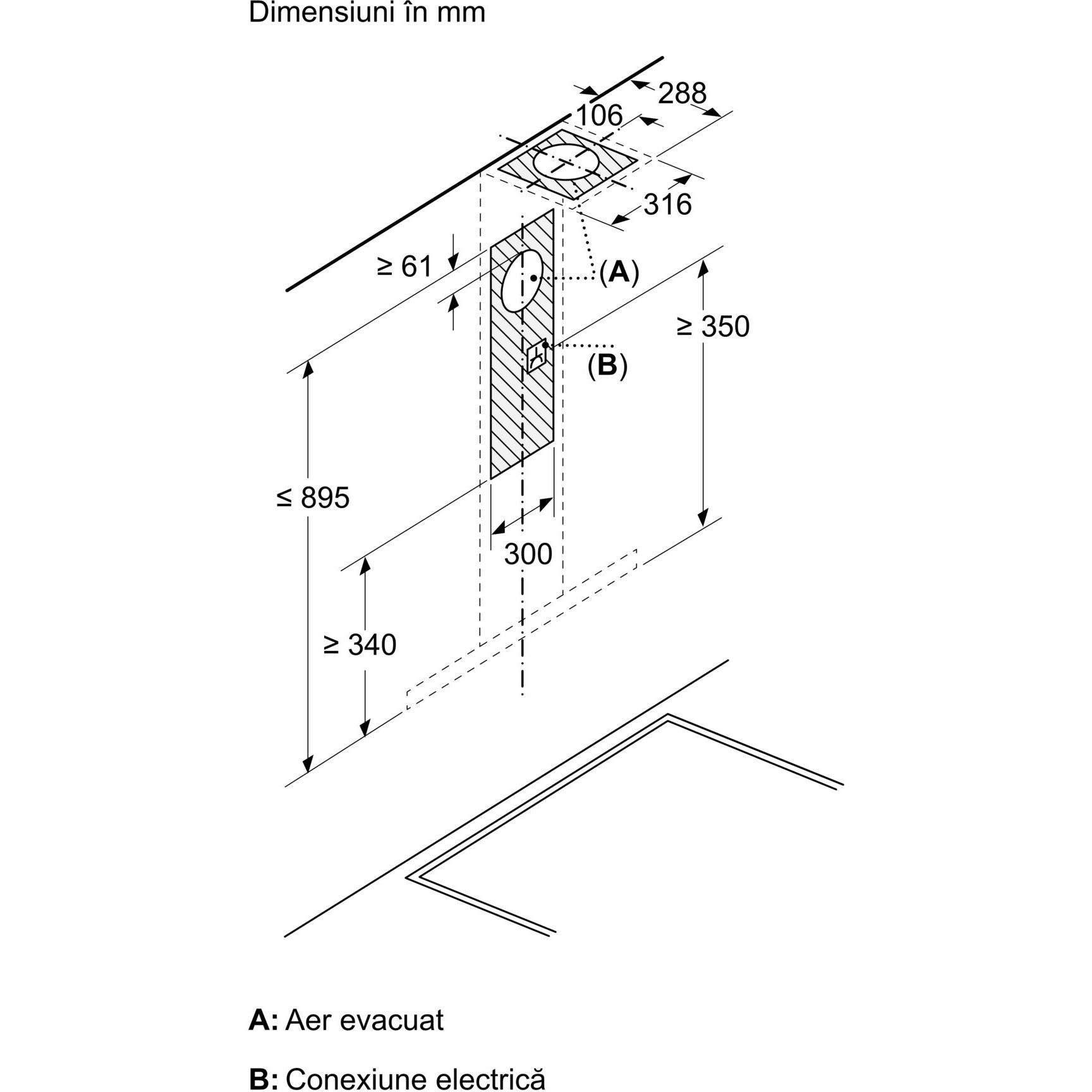 Dimensiuni în mm

288

106

316

≥ 61

(A)

≥ 350

(B)

≤ 895

300

≥ 340

A: Aer evacuat

B: Conexiune electrică