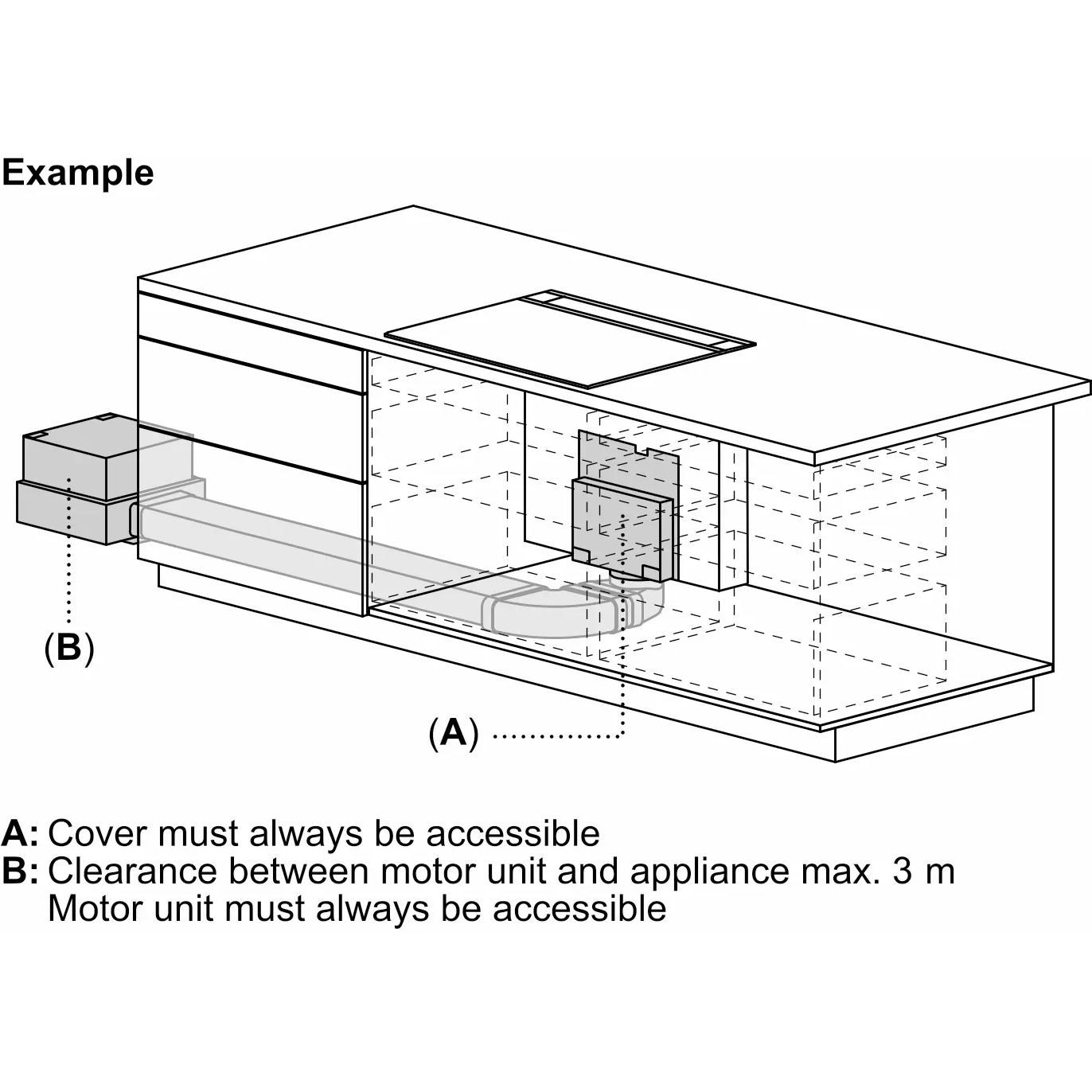 Example

(B)

(A)

A: Cover must always be accessible
B: Clearance between motor unit and appliance max. 3 m
Motor unit must always be accessible