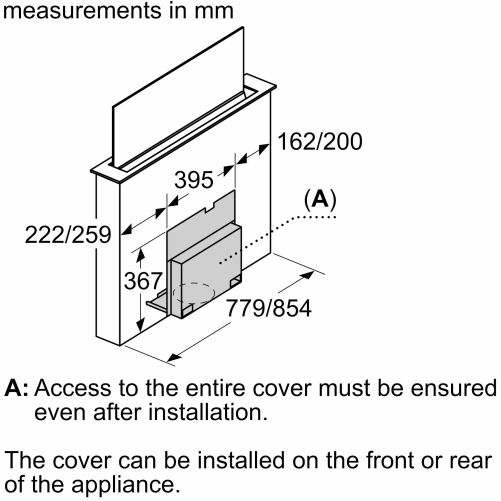 measurements in mm

162/200

395

(A)

222/259

367

779/854

A: Access to the entire cover must be ensured even after installation.

The cover can be installed on the front or rear of the appliance.