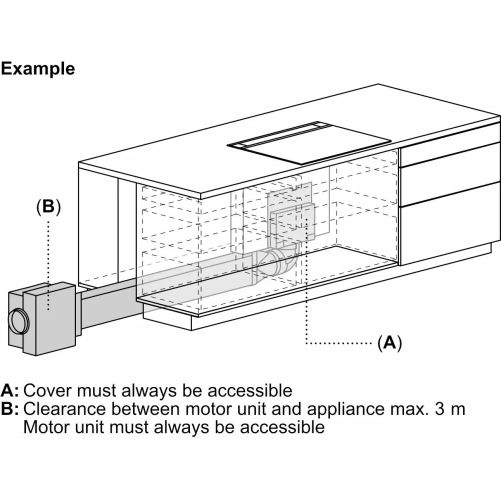 Example

(B)

(A)

A: Cover must always be accessible
B: Clearance between motor unit and appliance max. 3 m
Motor unit must always be accessible