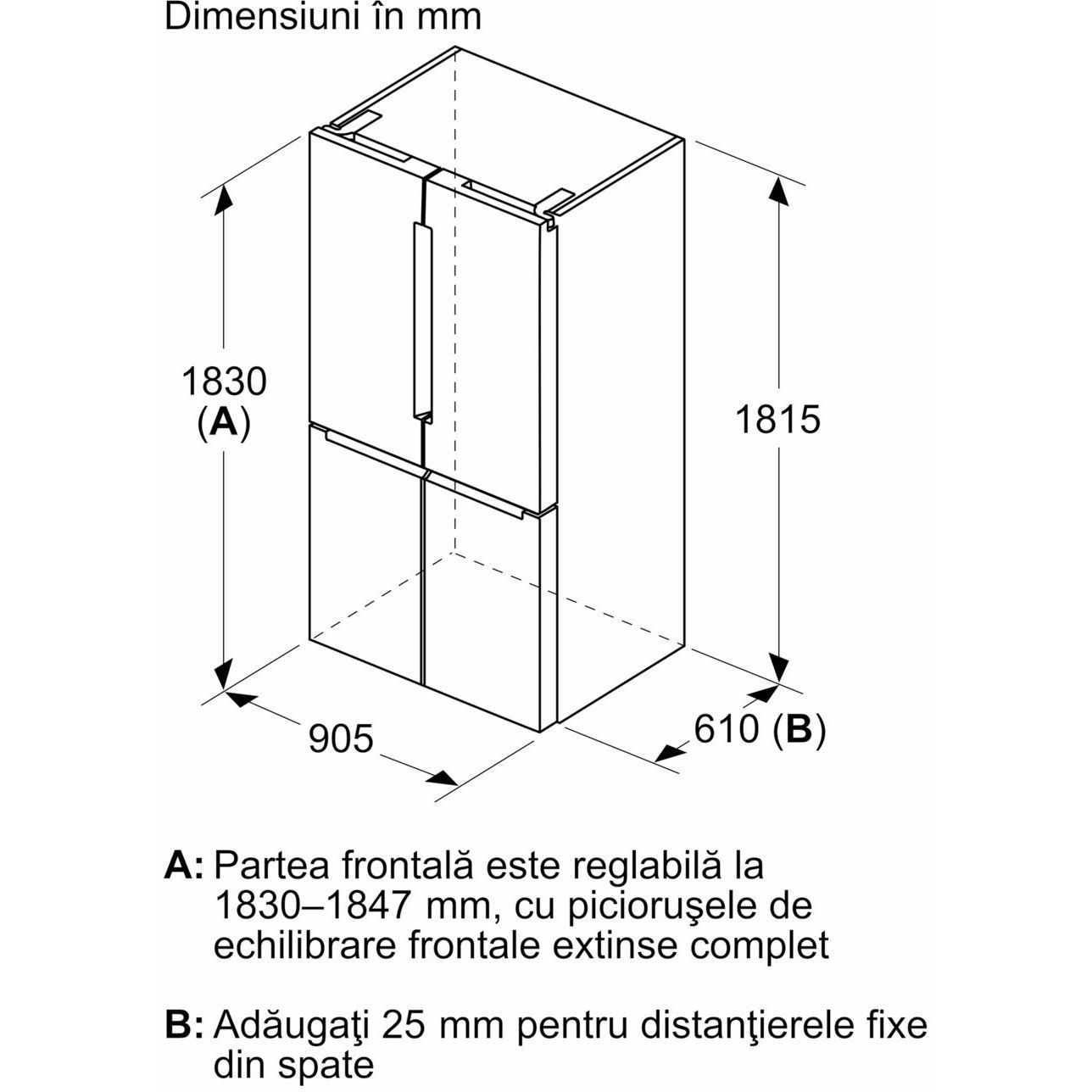 Dimensiuni în mm

1830
(A)

1815

905

610 (B)

A: Partea frontală este reglabilă la 1830–1847 mm, cu picioruşele de echilibrare frontale extinse complet

B: Adăugaţi 25 mm pentru distanţierele fixe din spate