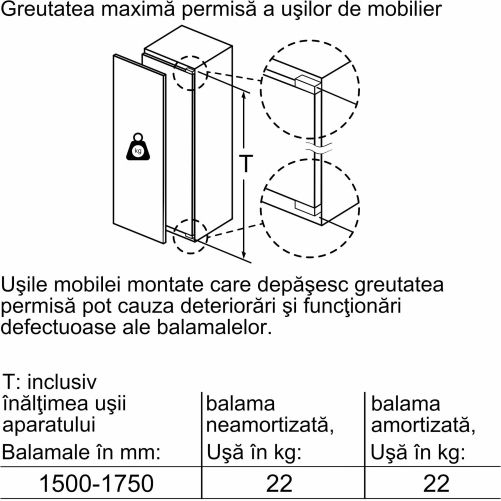 Greutatea maximă permisă a uşilor de mobilier

kg

T

Uşile mobilei montate care depăşesc greutatea permisă pot cauza deteriorări şi funcţionări defectuoase ale balamalelor.

| T: inclusiv înălţimea uşii aparatului Balamale în mm: | balama neamortizată, Uşă în kg: | balama amortizată, Uşă în kg: |
|---|---|---|
| 1500-1750 | 22 | 22 |